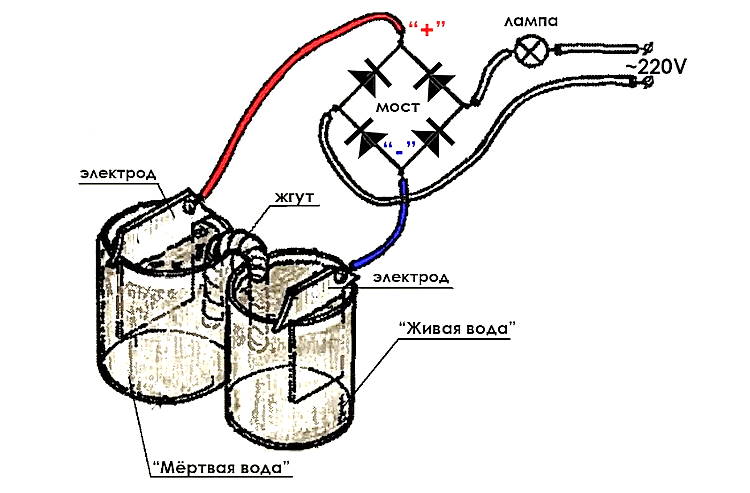 “+”
лампа
~220V
мост
“-”
электрод
жгут
электрод
“Живая вода”
“Мёртвая вода”